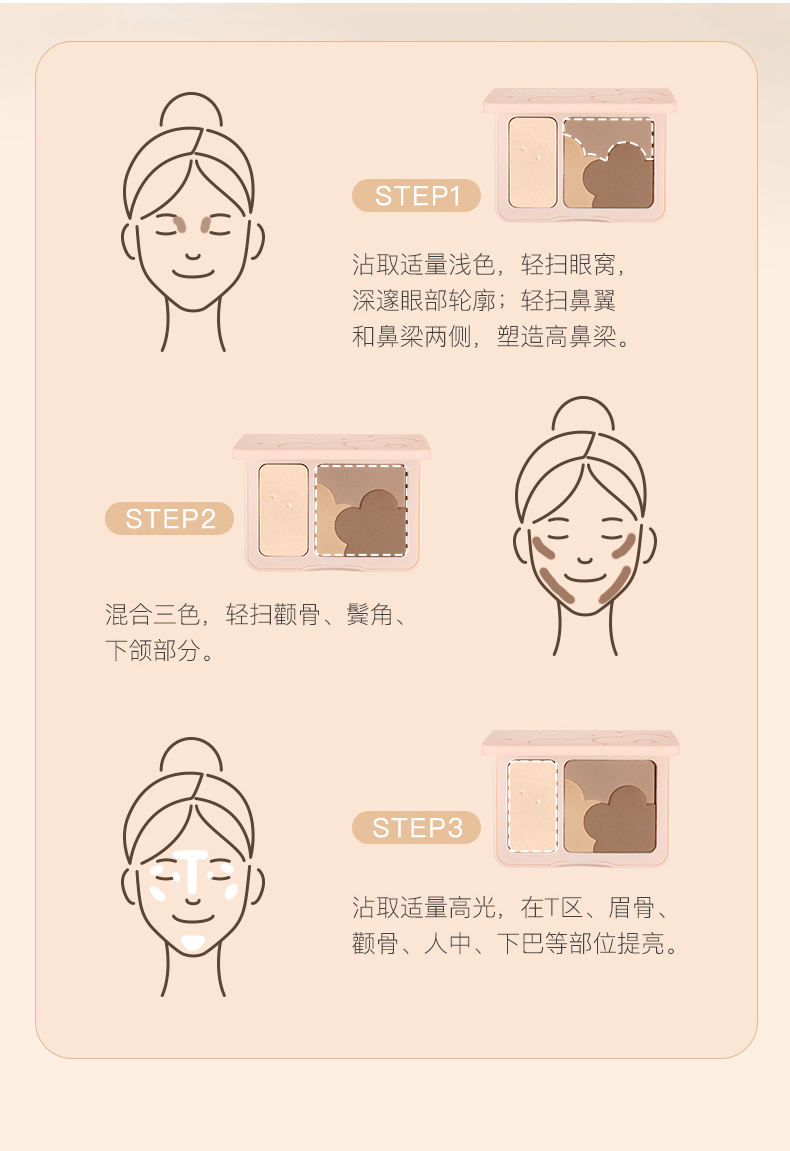 STEP1

沾取适量浅色，轻扫眼窝，深邃眼部轮廓；轻扫鼻翼和鼻梁两侧，塑造高鼻梁。

STEP2

混合三色，轻扫颧骨、鬓角、下颌部分。

STEP3

沾取适量高光，在T区、眉骨、颧骨、人中、下巴等部位提亮。